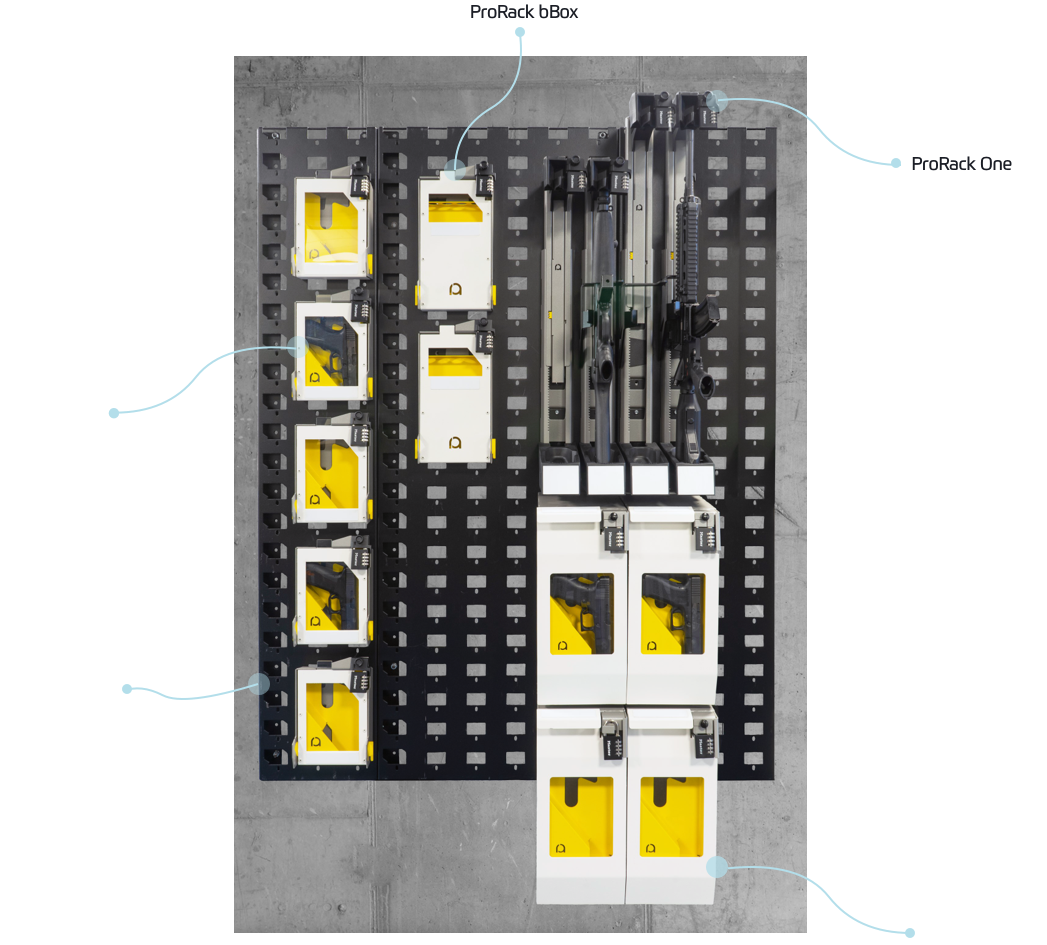 ProRack bBox

ProRack One